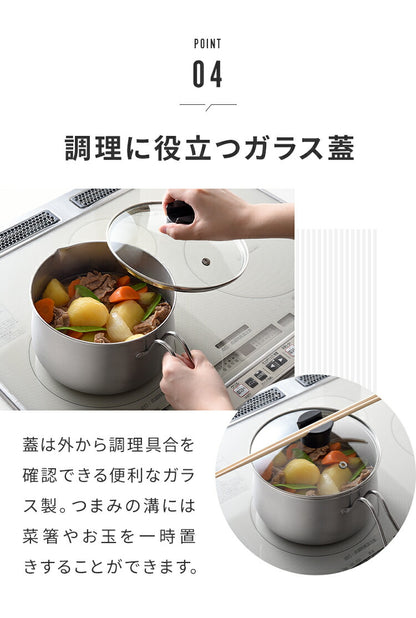 POINT
04

調理に役立つガラス蓋

蓋は外から調理具合を確認できる便利なガラス製。つまみの溝には菜箸やお玉を一時置きすることができます。