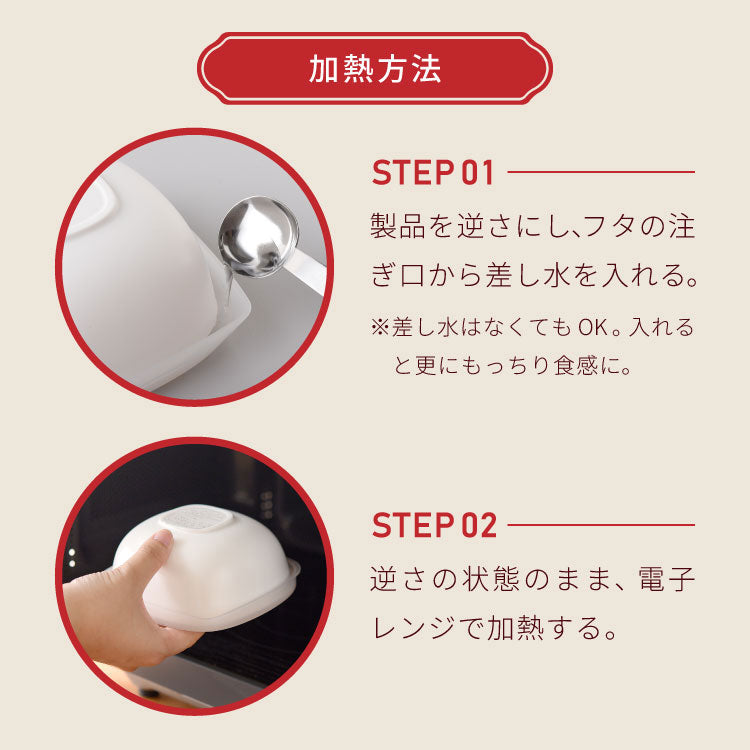 加熱方法

STEP 01

製品を逆さにし、フタの注ぎ口から差し水を入れる。

※差し水はなくてもOK。入れると更にもっちり食感に。

STEP 02

逆さの状態のまま、電子レンジで加熱する。