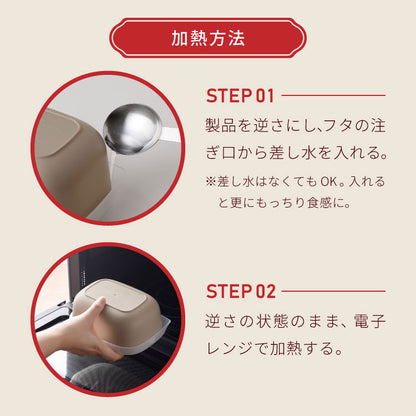 加熱方法

STEP 01

製品を逆さにし、フタの注ぎ口から差し水を入れる。

※差し水はなくてもOK。入れると更にもっちり食感に。

STEP 02

逆さの状態のまま、電子レンジで加熱する。