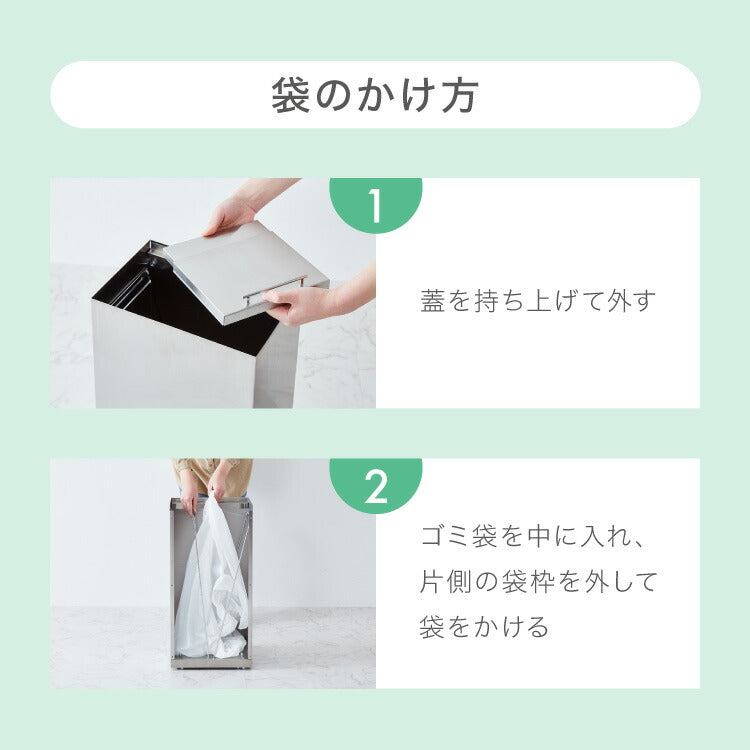 袋のかけ方

1

蓋を持ち上げて外す

2

ゴミ袋を中に入れ、片側の袋枠を外して袋をかける