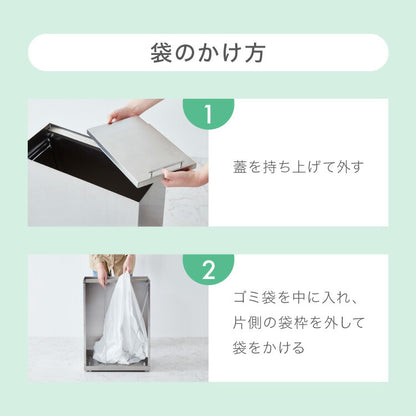 袋のかけ方

1

蓋を持ち上げて外す

2

ゴミ袋を中に入れ、片側の袋枠を外して袋をかける